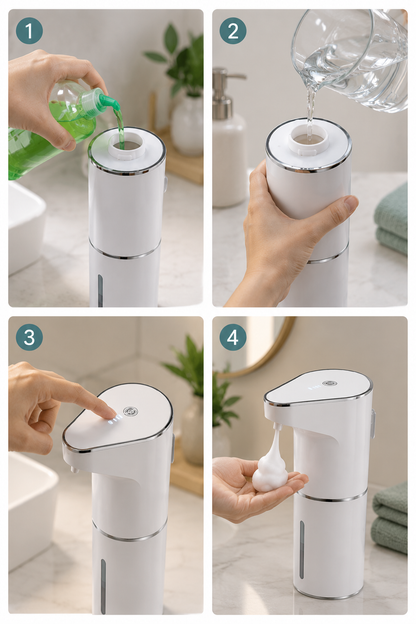 1

2

3

4